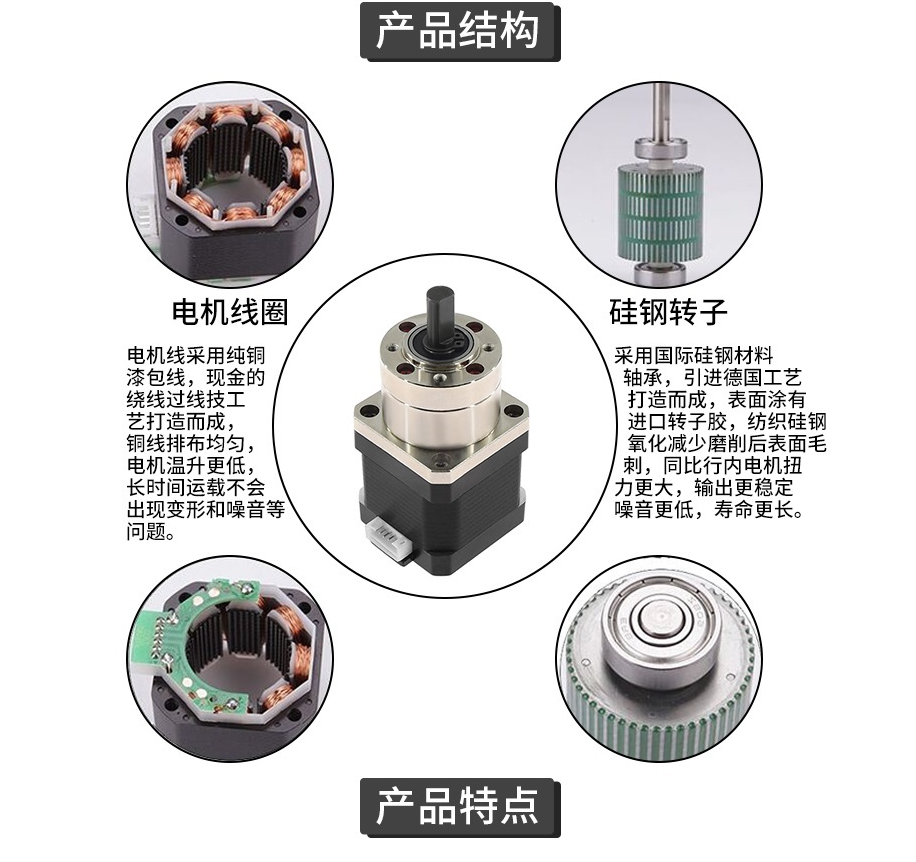 产品结构

电机线圈

电机线采用纯铜漆包线，现金的绕线过线技工艺打造而成，铜线排布均匀，电机温升更低，长时间运载不会出现变形和噪音等问题。

硅钢转子

采用国际硅钢材料轴承，引进德国工艺打造而成，表面涂有进口转子胶，纺织硅钢氧化减少磨削后表面毛刺，同比行内电机扭力更大，输出更稳定噪音更低，寿命更长。

产品特点